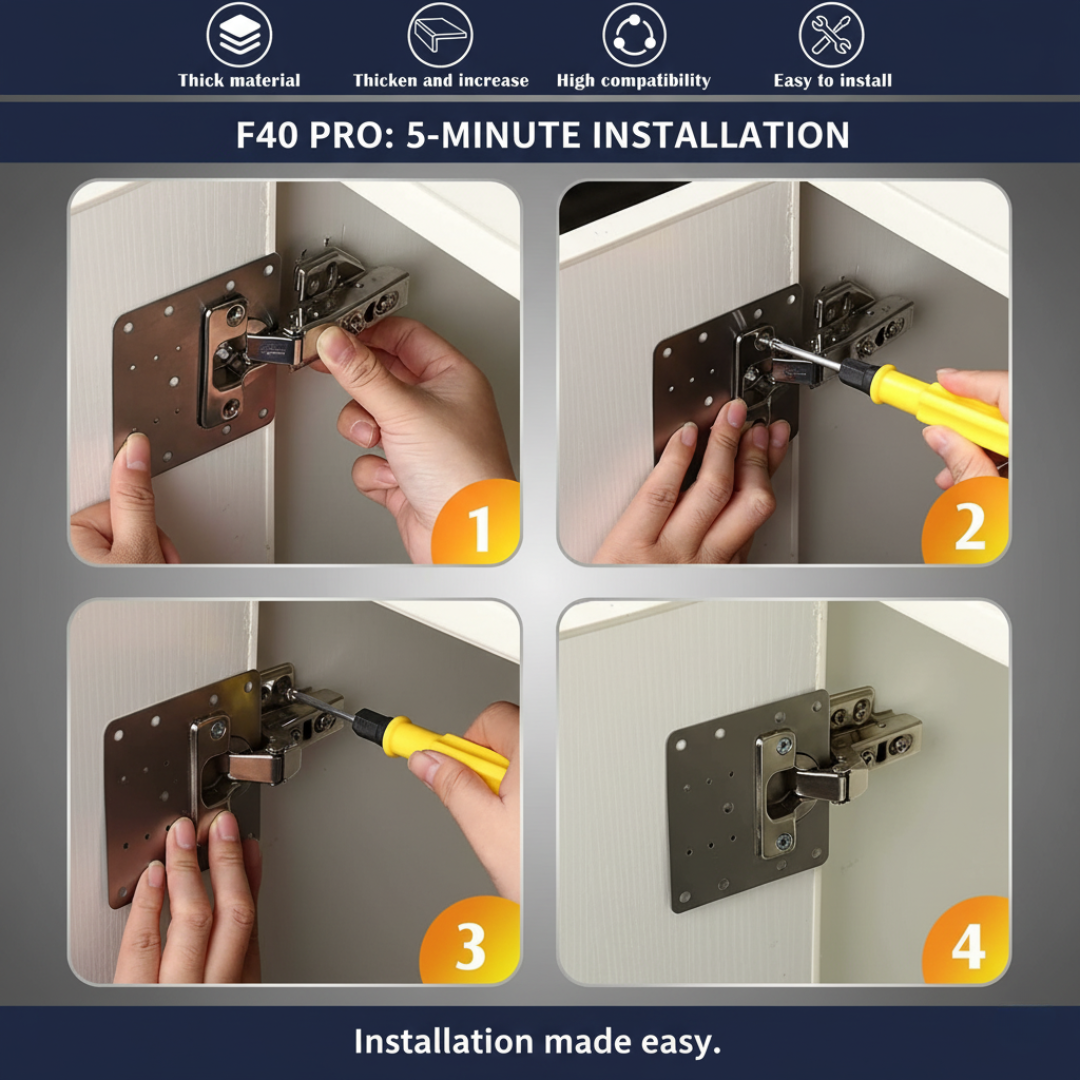 Thick material
Thicken and increase
High compatibility
Easy to install

F40 PRO: 5-MINUTE INSTALLATION

1

2

3

4

Installation made easy.