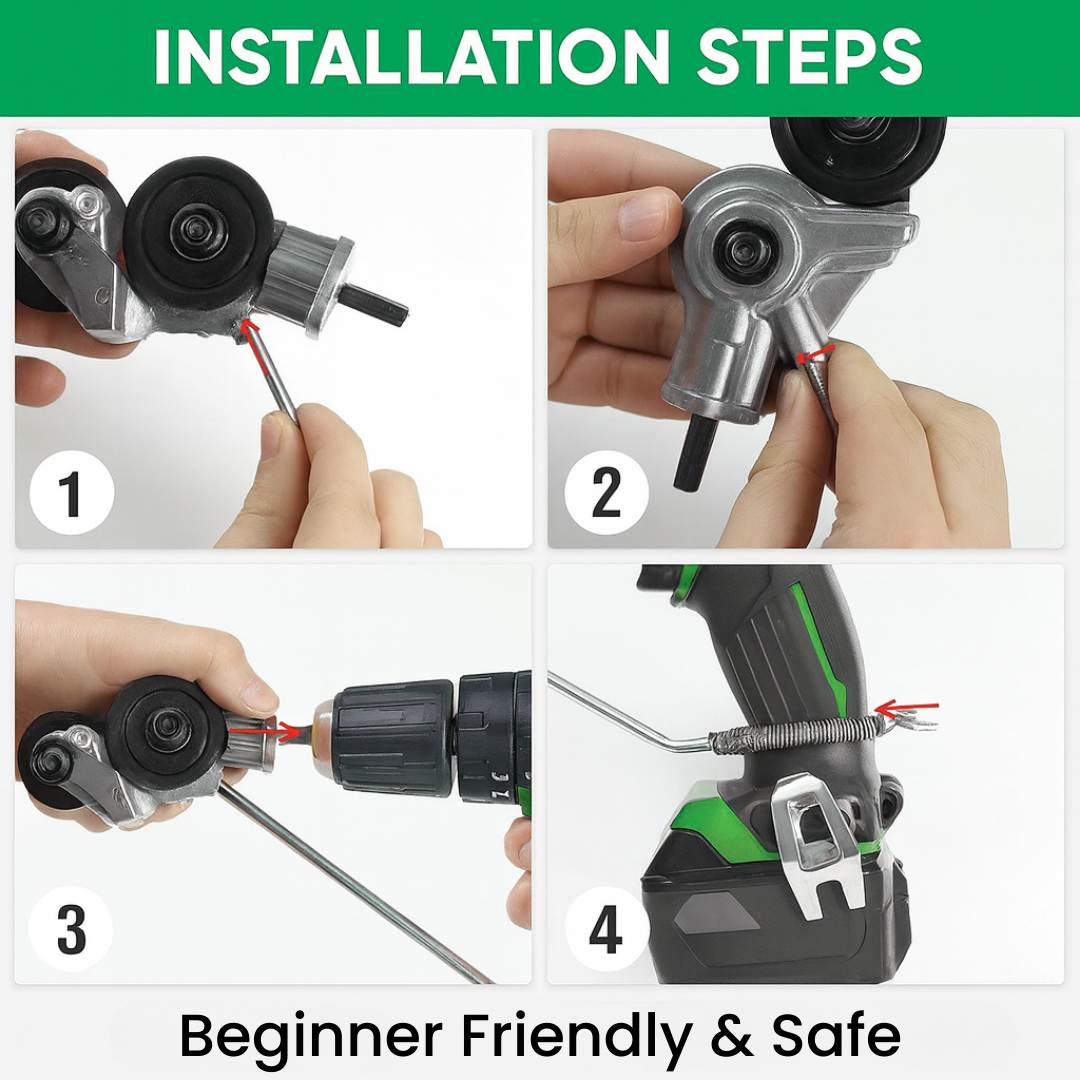 INSTALLATION STEPS

1

2

3

4

Beginner Friendly & Safe