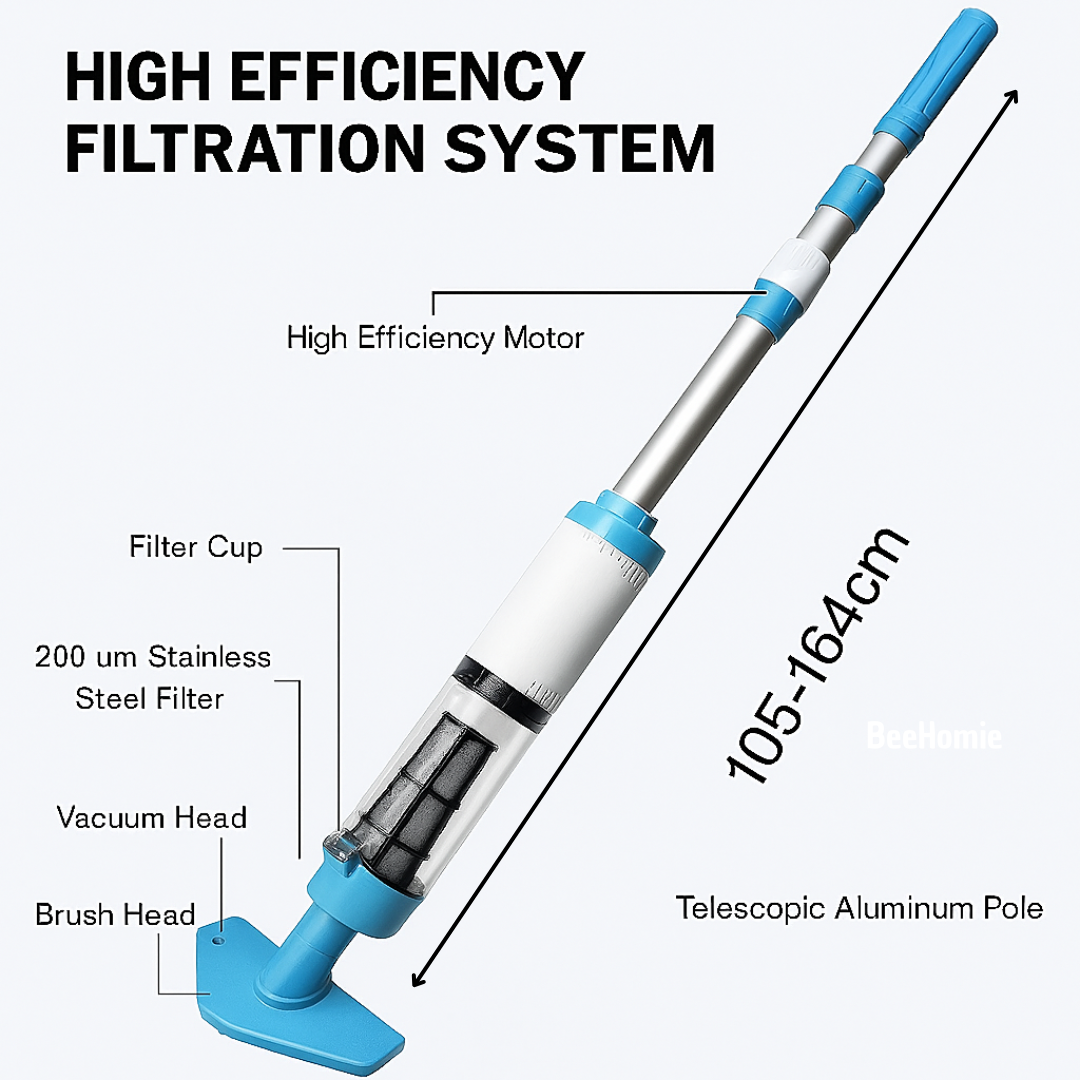 HIGH EFFICIENCY FILTRATION SYSTEM

High Efficiency Motor

Filter Cup

200 um Stainless Steel Filter

Vacuum Head

Brush Head

105-164cm

BeeHomie

Telescopic Aluminum Pole