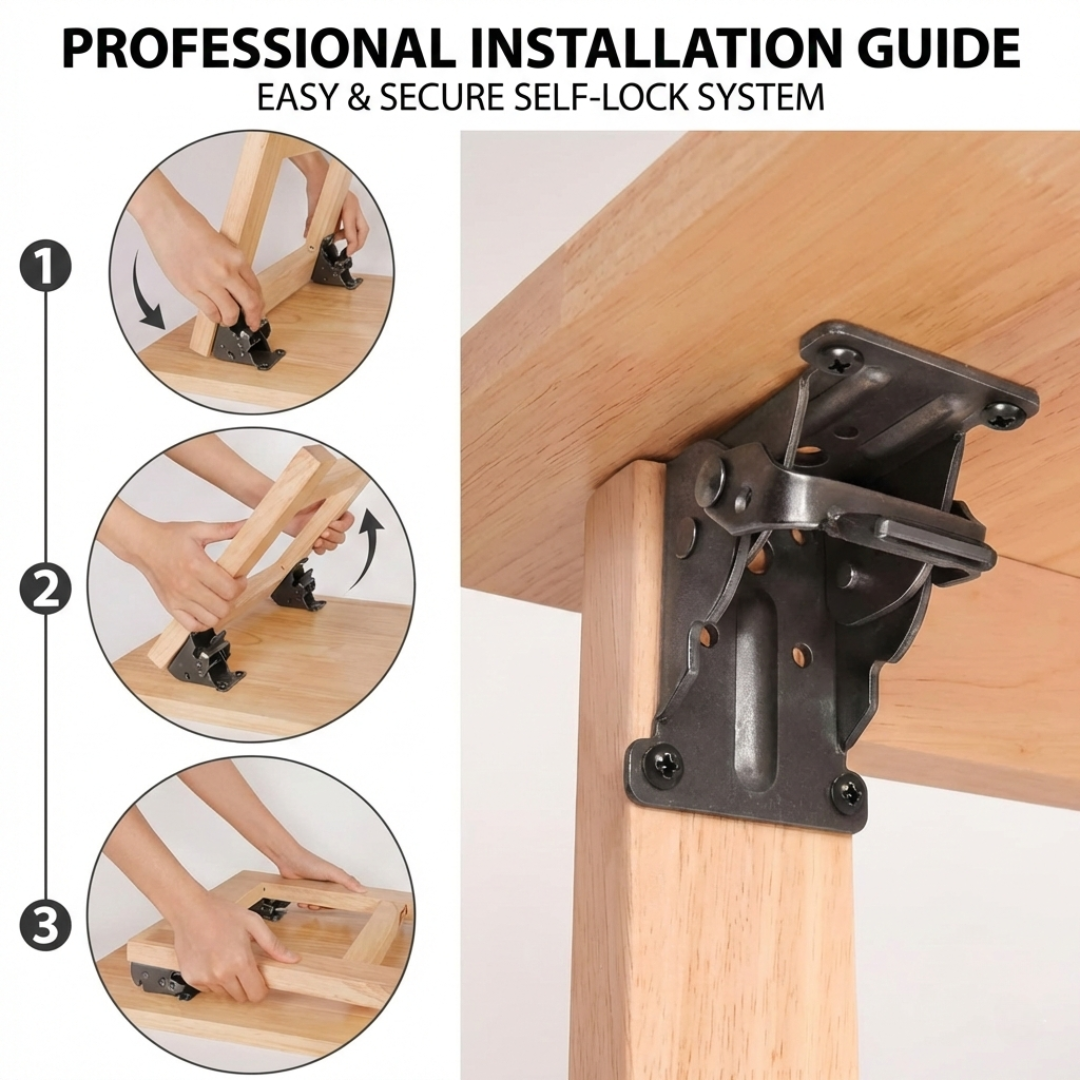 PROFESSIONAL INSTALLATION GUIDE
EASY & SECURE SELF-LOCK SYSTEM

1

2

3