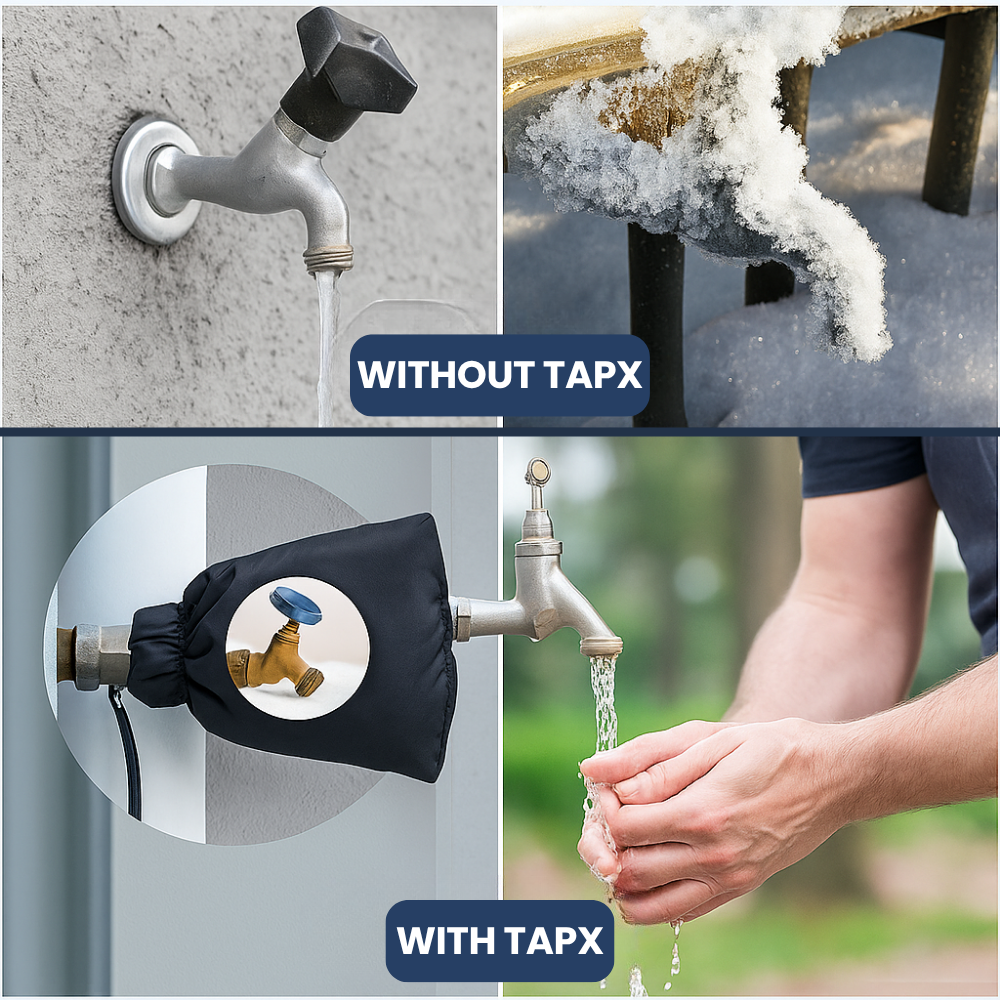 WITHOUT TAPX

WITH TAPX