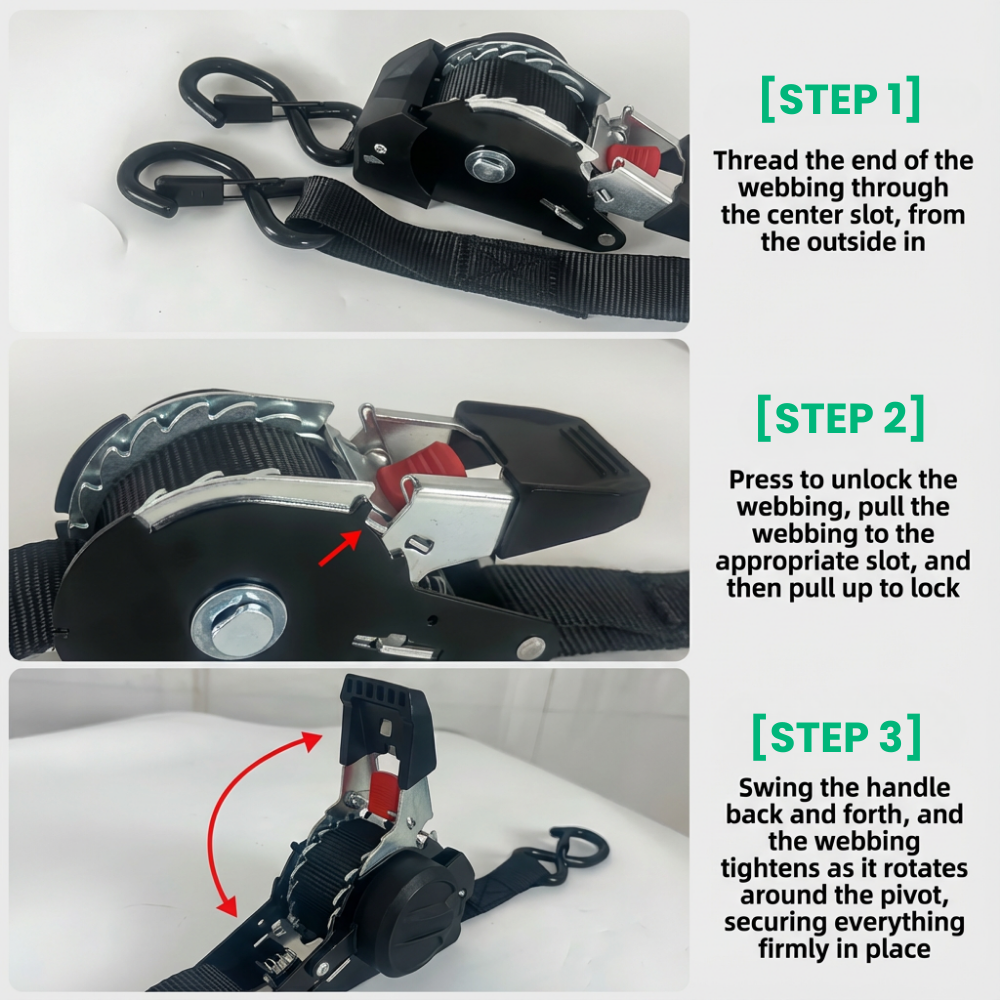 [STEP 1]

Thread the end of the webbing through the center slot, from the outside in

[STEP 2]

Press to unlock the webbing, pull the webbing to the appropriate slot, and then pull up to lock

[STEP 3]

Swing the handle back and forth, and the webbing tightens as it rotates around the pivot, securing everything firmly in place