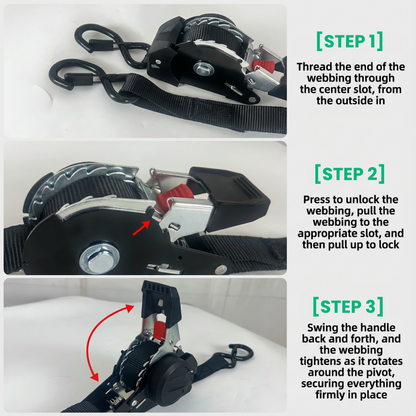 [STEP 1]

Thread the end of the webbing through the center slot, from the outside in

[STEP 2]

Press to unlock the webbing, pull the webbing to the appropriate slot, and then pull up to lock

[STEP 3]

Swing the handle back and forth, and the webbing tightens as it rotates around the pivot, securing everything firmly in place