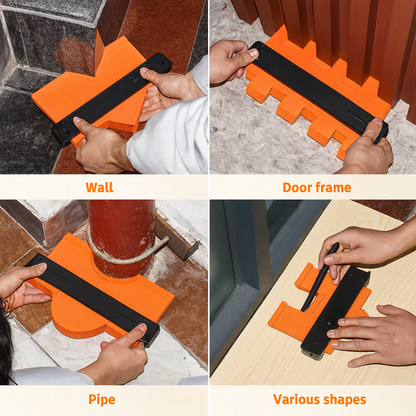 Wall

Door frame

Pipe

Various shapes