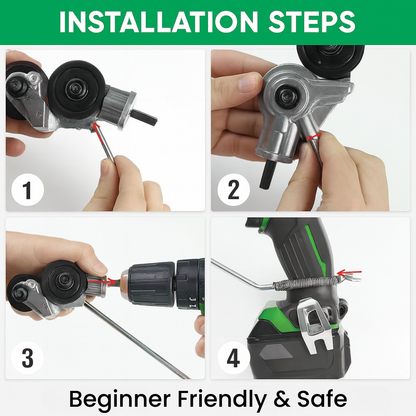 INSTALLATION STEPS

1

2

3

4

Beginner Friendly & Safe