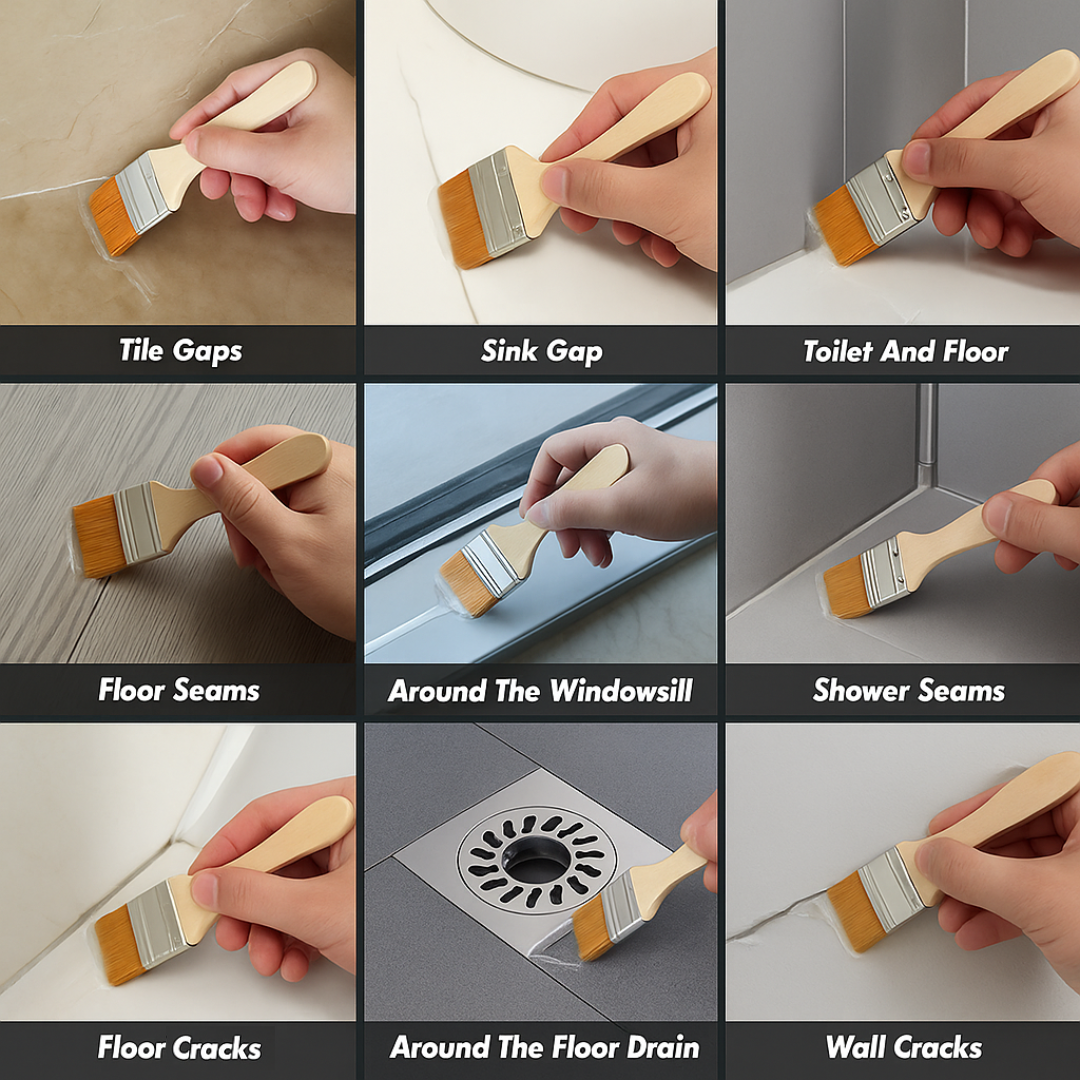 Tile Gaps

Sink Gap

Toilet And Floor

Floor Seams

Around The Windowsill

Shower Seams

Floor Cracks

Around The Floor Drain

Wall Cracks